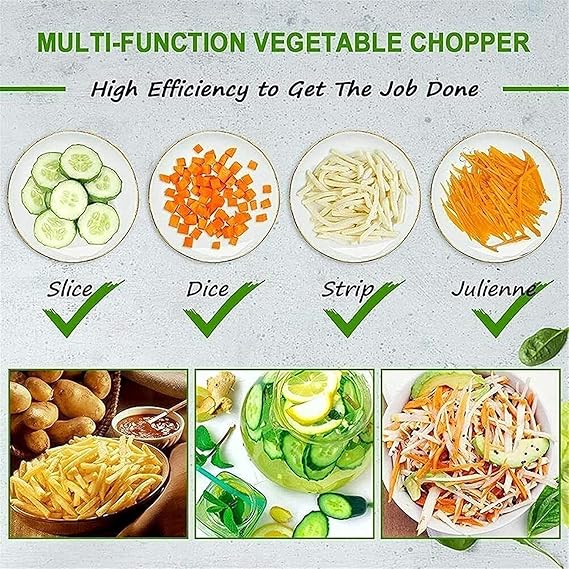 MULTI-FUNCTION VEGETABLE CHOPPER

High Efficiency to Get The Job Done

Slice

Dice

Strip

Julienne